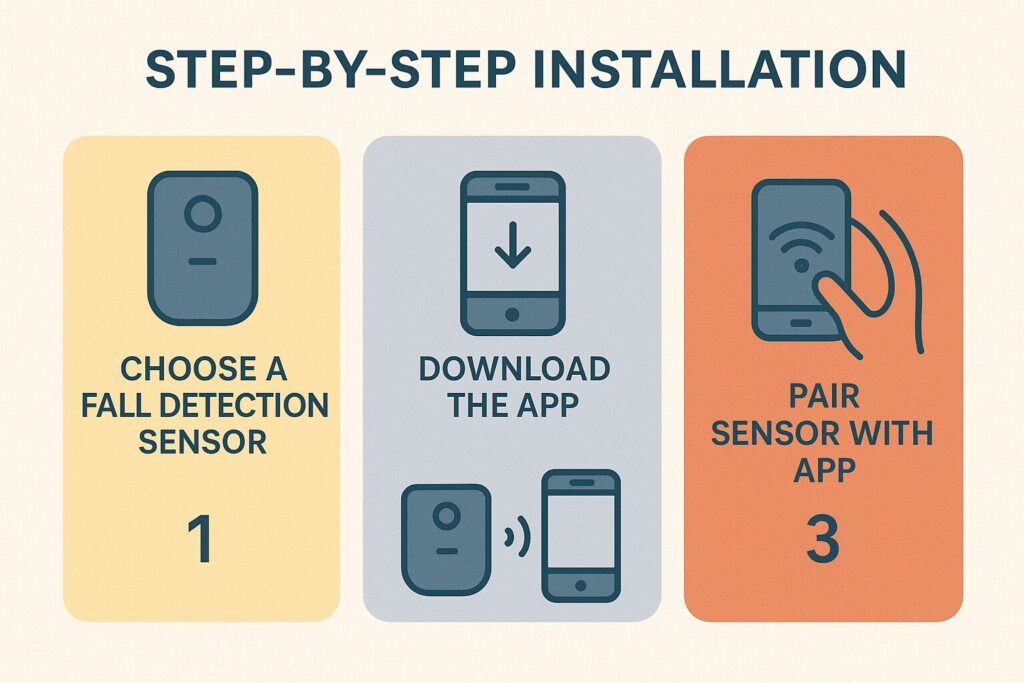 STEP-BY-STEP INSTALLATION

CHOOSE A FALL DETECTION SENSOR

1

DOWNLOAD THE APP

PAIR SENSOR WITH APP

3